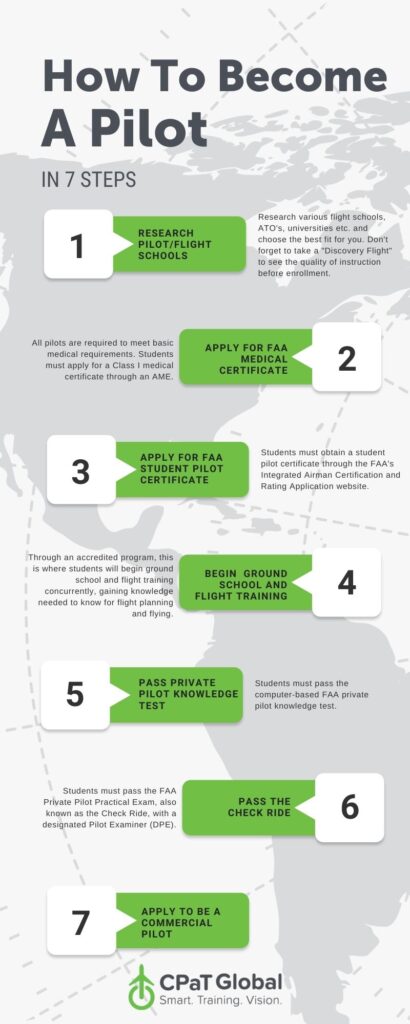 How To Become A Pilot

IN 7 STEPS

1

RESEARCH PILOT/FLIGHT SCHOOLS

Research various flight schools, ATO's, universities etc. and choose the best fit for you. Don't forget to take a "Discovery Flight" to see the quality of instruction before enrollment.

All pilots are required to meet basic medical requirements. Students must apply for a Class I medical certificate through an AME.

APPLY FOR FAA MEDICAL CERTIFICATE

2

3

APPLY FOR FAA STUDENT PILOT CERTIFICATE

Students must obtain a student pilot certificate through the FAA's Integrated Airman Certification and Rating Application website.

Through an accredited program, this is where students will begin ground school and flight training concurrently, gaining knowledge needed to know for flight planning and flying.

BEGIN GROUND SCHOOL AND FLIGHT TRAINING

4

5

PASS PRIVATE PILOT KNOWLEDGE TEST

Students must pass the computer-based FAA private pilot knowledge test.

Students must pass the FAA Private Pilot Practical Exam, also known as the Check Ride, with a designated Pilot Examiner (DPE).

PASS THE CHECK RIDE

6

7

APPLY TO BE A COMMERCIAL PILOT

CPaT Global
Smart. Training. Vision.