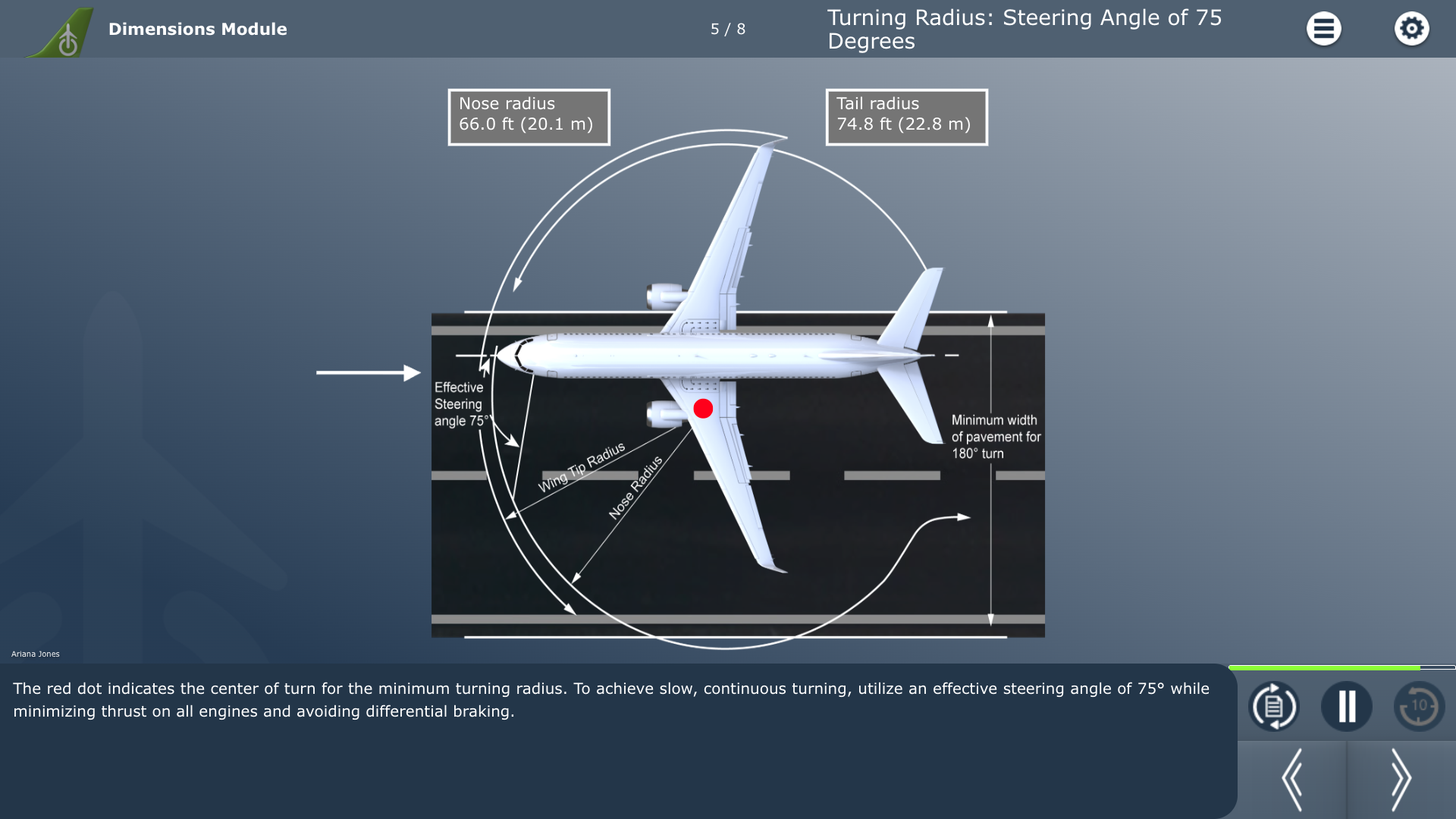 Dimensions Module

5 / 8

Turning Radius: Steering Angle of 75 Degrees

Nose radius
66.0 ft (20.1 m)

Tail radius
74.8 ft (22.8 m)

Effective Steering angle 75°

Wing Tip Radius

Nose Radius

Minimum width of pavement for 180° turn

Ariana Jones

The red dot indicates the center of turn for the minimum turning radius. To achieve slow, continuous turning, utilize an effective steering angle of 75° while minimizing thrust on all engines and avoiding differential braking.

10